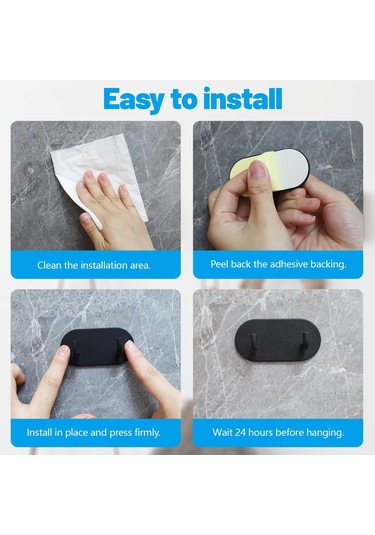 Easy to install

Clean the installation area.

Peel back the adhesive backing.

Install in place and press firmly.

Wait 24 hours before hanging.