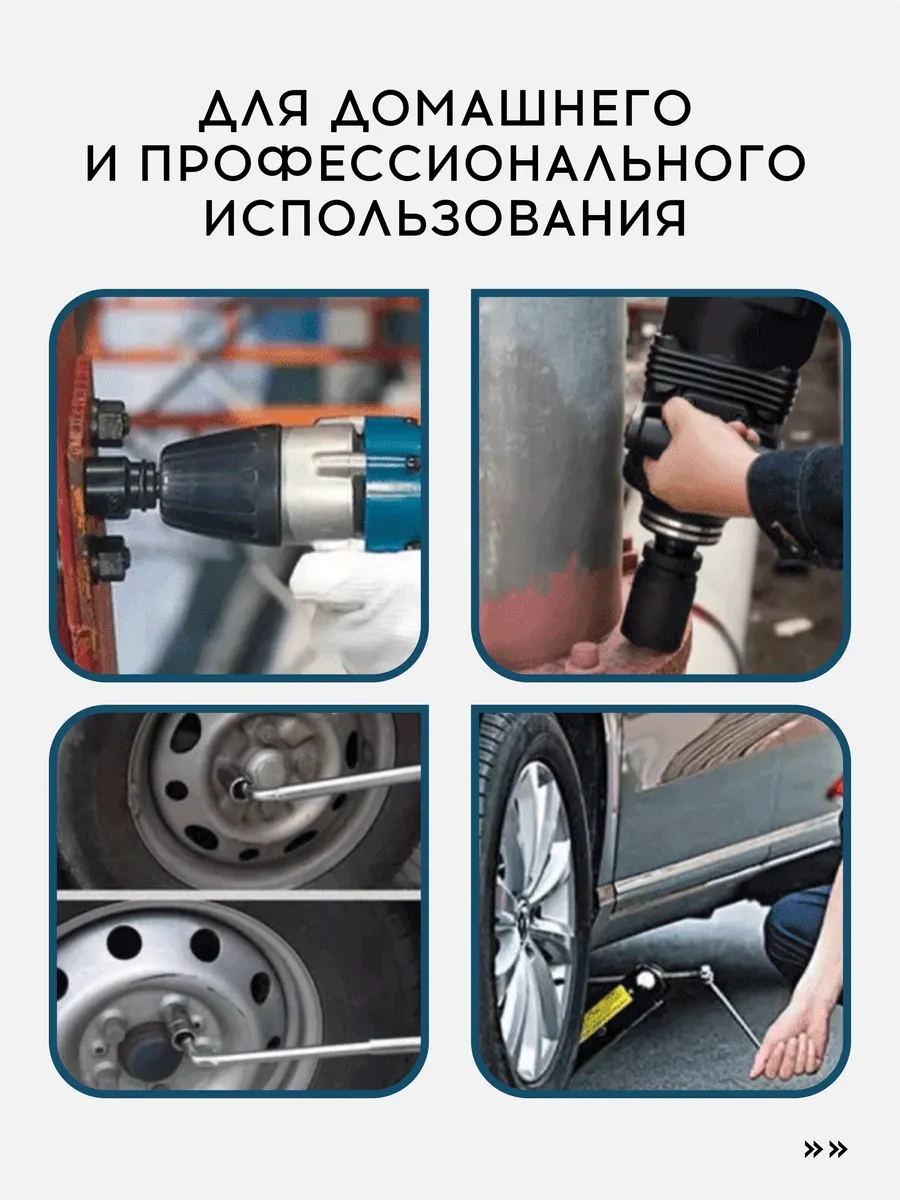 ДЛЯ ДОМАШНЕГО И ПРОФЕССИОНАЛЬНОГО ИСПОЛЬЗОВАНИЯ

»»