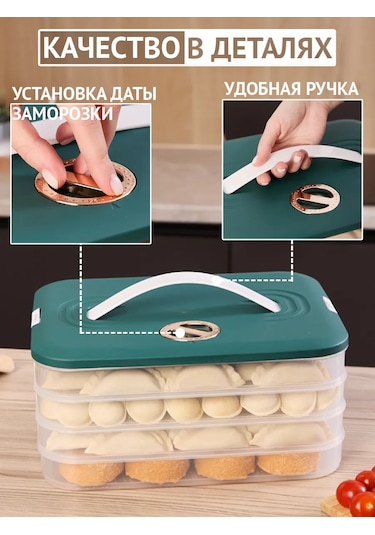 КАЧЕСТВО В ДЕТАЛЯХ

УСТАНОВКА ДАТЫ ЗАМОРОЗКИ

УДОБНАЯ РУЧКА