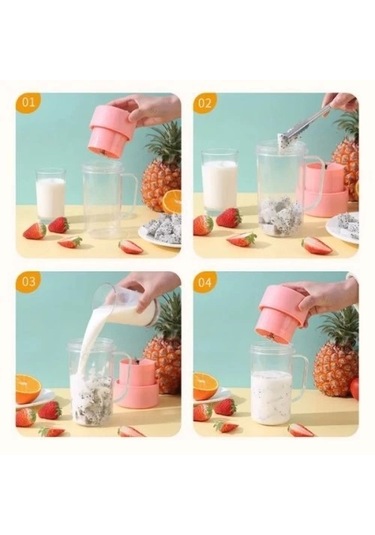 01

02

03

04