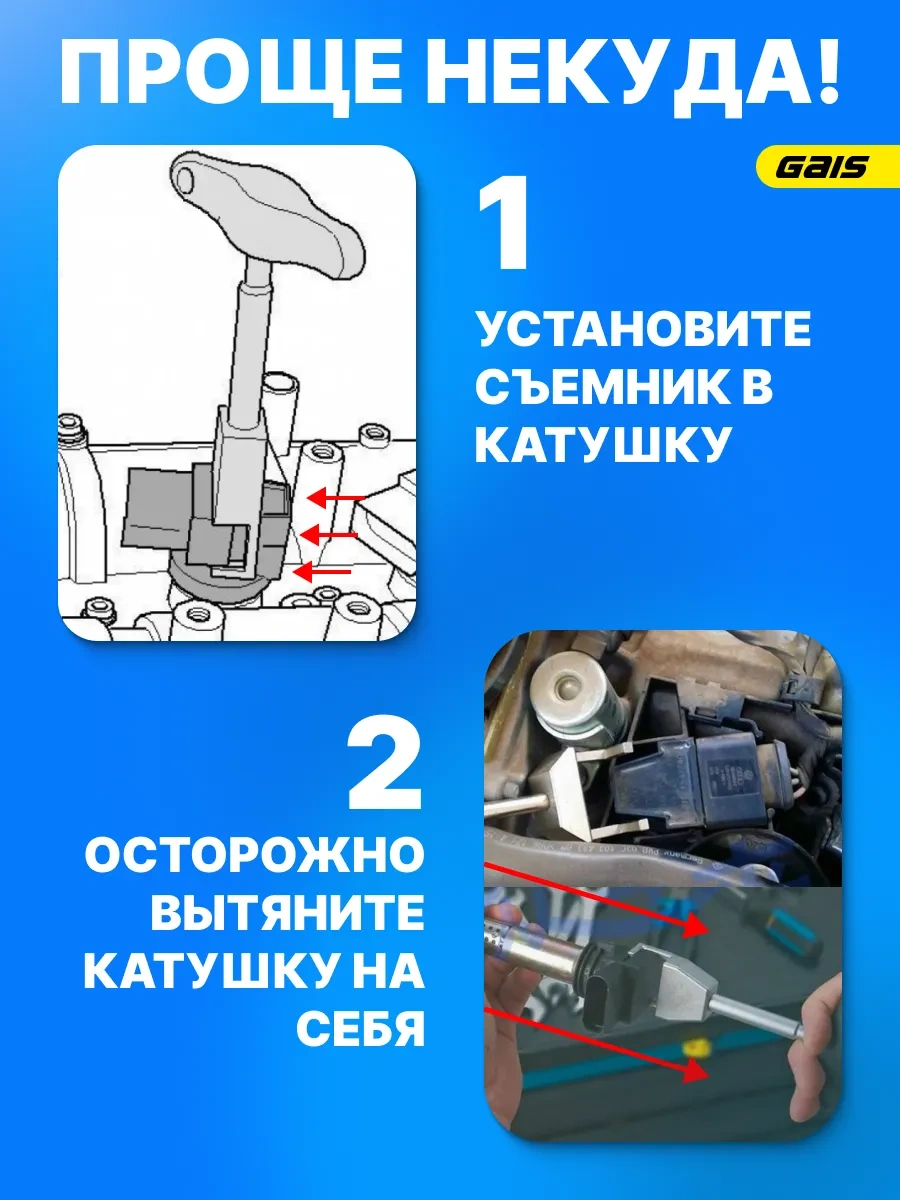 ПРОЩЕ НЕКУДА!

GAIS

1

УСТАНОВИТЕ СЪЕМНИК В КАТУШКУ

2

ОСТОРОЖНО ВЫТЯНИТЕ КАТУШКУ НА СЕБЯ