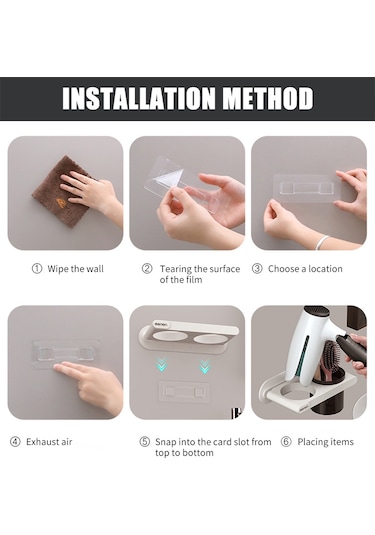 INSTALLATION METHOD

① Wipe the wall

② Tearing the surface of the film

③ Choose a location

④ Exhaust air

⑤ Snap into the card slot from top to bottom

⑥ Placing items