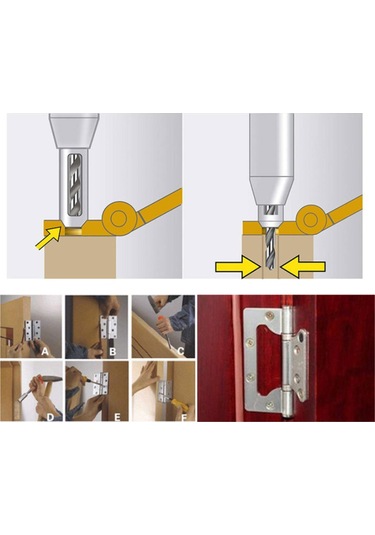 A

B

C

D

E

F