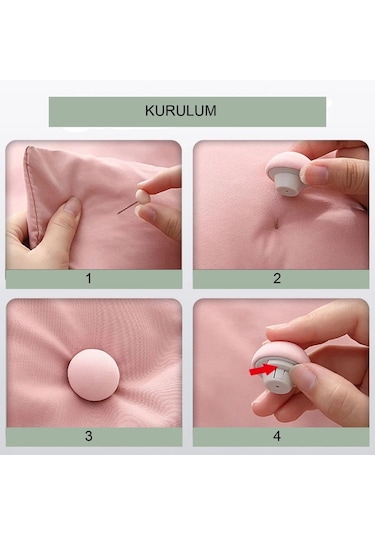 KURULUM

1

2

3

4