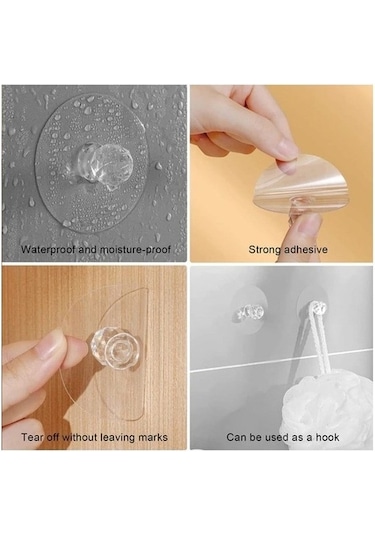 Waterproof and moisture-proof

Strong adhesive

Tear off without leaving marks

Can be used as a hook