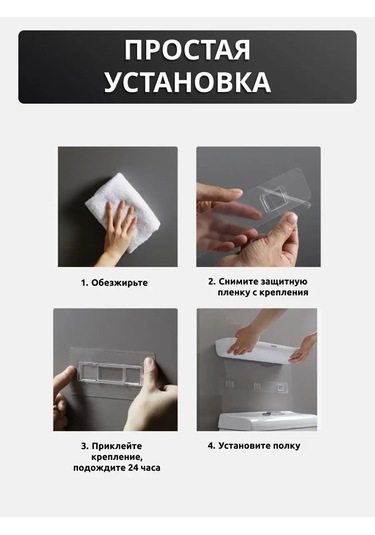 ПРОСТАЯ УСТАНОВКА

1. Обезжирьте

2. Снимите защитную пленку с крепления

3. Приклейте крепление, подождите 24 часа

4. Установите полку