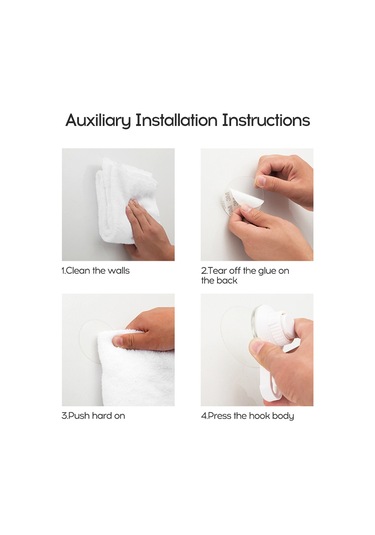 Auxiliary Installation Instructions

1.Clean the walls

2.Tear off the glue on the back

3.Push hard on

4.Press the hook body