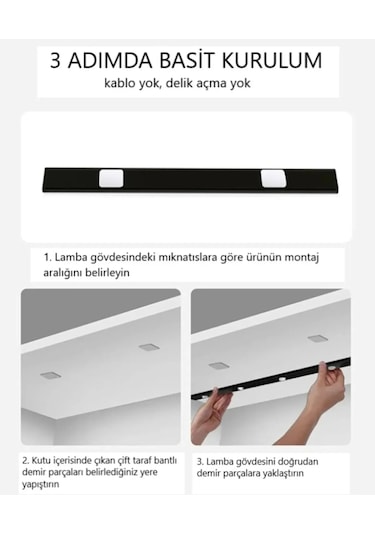 3 ADIMDA BASİT KURULUM
kablo yok, delik açma yok

1. Lamba gövdesindeki mıknatıslara göre ürünün montaj aralığını belirleyin

2. Kutu içerisinde çıkan çift taraf bantlı demir parçaları belirlediğiniz yere yapıştırın

3. Lamba gövdesini doğrudan demir parçalara yaklaştırın