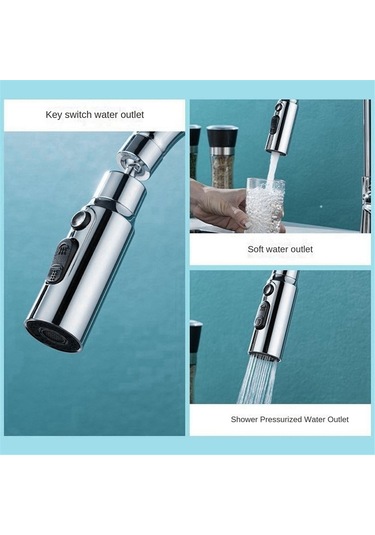 Key switch water outlet

Soft water outlet

Shower Pressurized Water Outlet