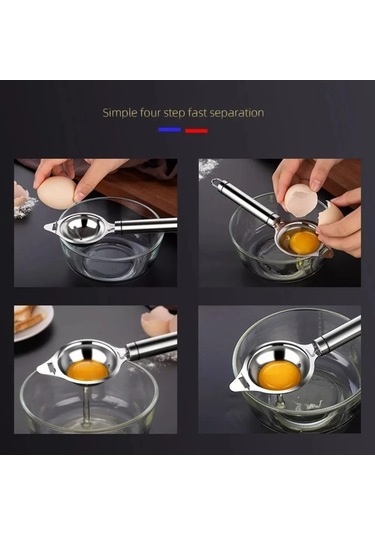 Simple four step fast separation