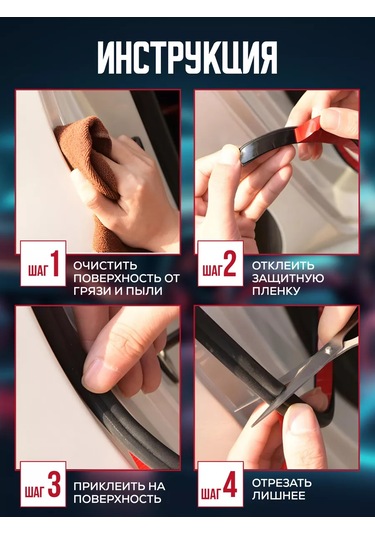 ИНСТРУКЦИЯ

ШАГ 1 ОЧИСТИТЬ ПОВЕРХНОСТЬ ОТ ГРЯЗИ И ПЫЛИ

ШАГ 2 ОТКЛЕИТЬ ЗАЩИТНУЮ ПЛЕНКУ

ШАГ 3 ПРИКЛЕИТЬ НА ПОВЕРХНОСТЬ

ШАГ 4 ОТРЕЗАТЬ ЛИШНЕЕ