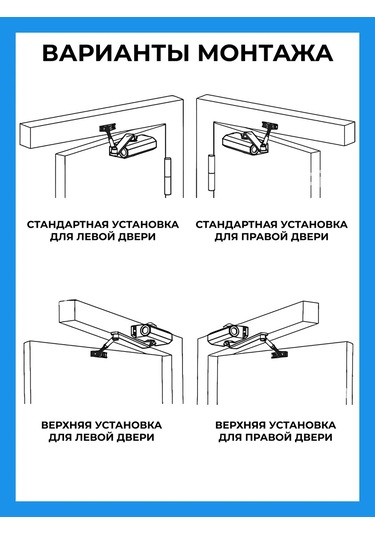 ВАРИАНТЫ МОНТАЖА

СТАНДАРТНАЯ УСТАНОВКА ДЛЯ ЛЕВОЙ ДВЕРИ

СТАНДАРТНАЯ УСТАНОВКА ДЛЯ ПРАВОЙ ДВЕРИ

ВЕРХНЯЯ УСТАНОВКА ДЛЯ ЛЕВОЙ ДВЕРИ

ВЕРХНЯЯ УСТАНОВКА ДЛЯ ПРАВОЙ ДВЕРИ