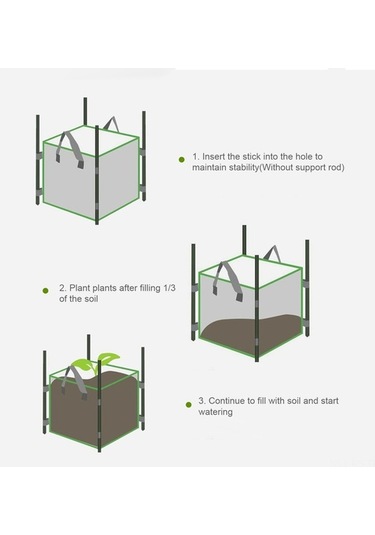 1. Insert the stick into the hole to maintain stability(Without support rod)

2. Plant plants after filling 1/3 of the soil

3. Continue to fill with soil and start watering