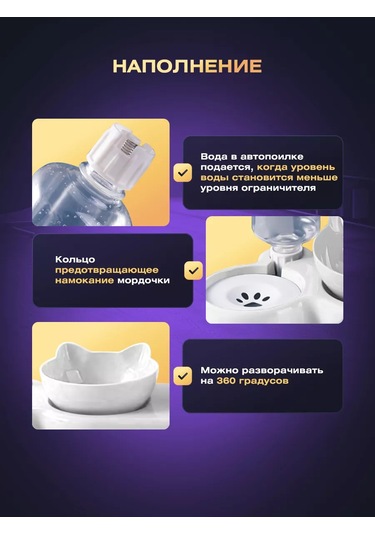 НАПОЛНЕНИЕ

Вода в автопоилке подается, когда уровень воды становится меньше уровня ограничителя

Кольцо предотвращающее намокание мордочки

Можно разворачивать на 360 градусов