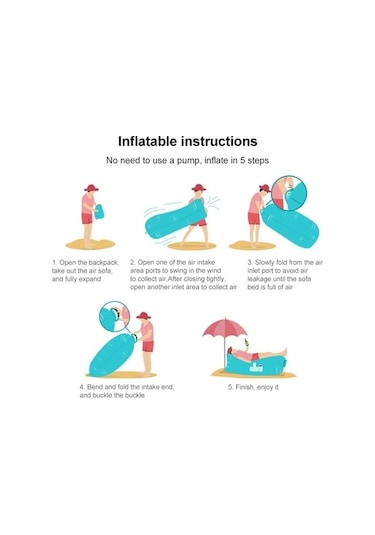 Inflatable instructions

No need to use a pump, inflate in 5 steps

1. Open the backpack, take out the air sofa, and fully expand

2. Open one of the air intake area ports to swing in the wind to collect air,After closing tightly, open another inlet area to collect air

3. Slowly fold from the air inlet port to avoid air leakage until the sofa bed is full of air

4. Bend and fold the intake end, and buckle the buckle

5. Finish, enjoy it