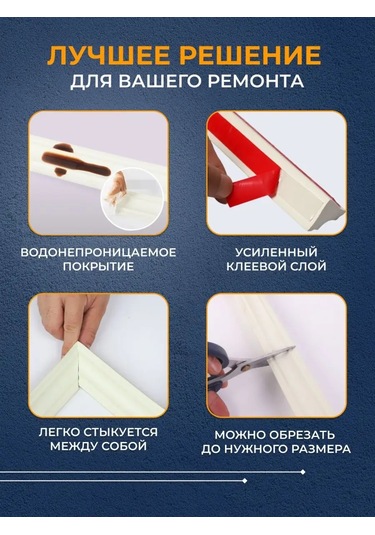 ЛУЧШЕЕ РЕШЕНИЕ
ДЛЯ ВАШЕГО РЕМОНТА

ВОДОНЕПРОНИЦАЕМОЕ ПОКРЫТИЕ

УСИЛЕННЫЙ КЛЕЕВОЙ СЛОЙ

ЛЕГКО СТЫКУЕТСЯ МЕЖДУ СОБОЙ

МОЖНО ОБРЕЗАТЬ ДО НУЖНОГО РАЗМЕРА