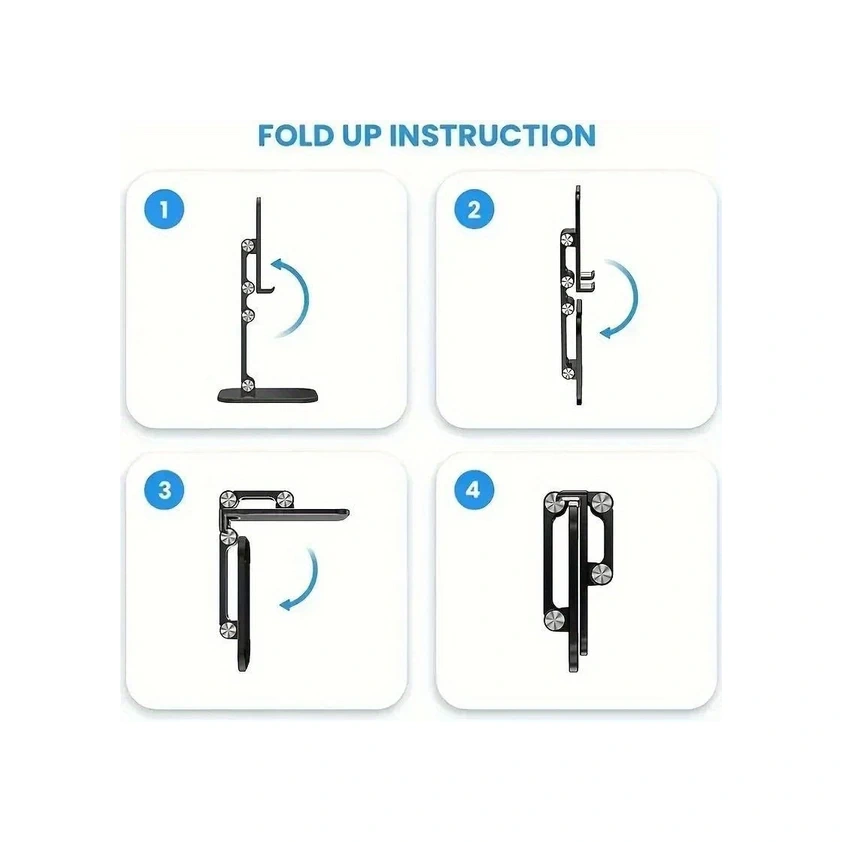 FOLD UP INSTRUCTION

1

2

3

4