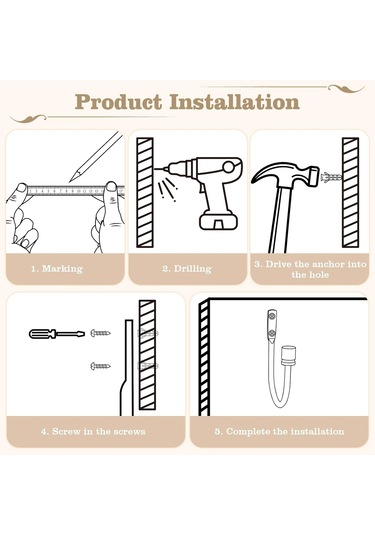 Product Installation

1. Marking

2. Drilling

3. Drive the anchor into the hole

4. Screw in the screws

5. Complete the installation