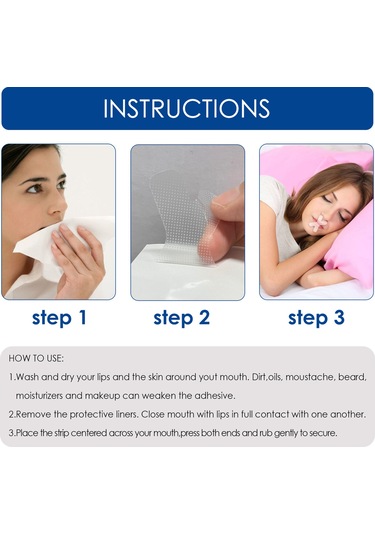 INSTRUCTIONS

step 1

step 2

step 3

HOW TO USE:

1.Wash and dry your lips and the skin around yout mouth. Dirt,oils, moustache, beard, moisturizers and makeup can weaken the adhesive.

2.Remove the protective liners. Close mouth with lips in full contact with one another.

3.Place the strip centered across your mouth,press both ends and rub gently to secure.