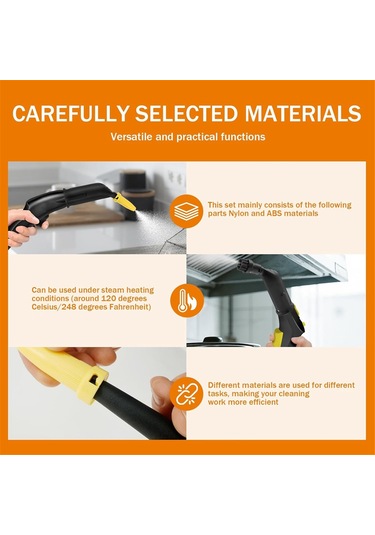 CAREFULLY SELECTED MATERIALS

Versatile and practical functions

This set mainly consists of the following parts Nylon and ABS materials

Can be used under steam heating conditions (around 120 degrees Celsius/248 degrees Fahrenheit)

Different materials are used for different tasks, making your cleaning work more efficient