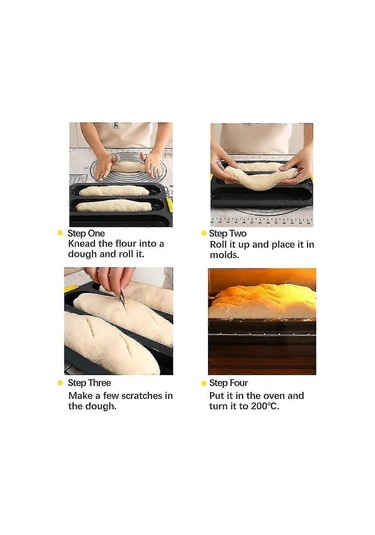 Step One
Knead the flour into a dough and roll it.

Step Two
Roll it up and place it in molds.

Step Three
Make a few scratches in the dough.

Step Four
Put it in the oven and turn it to 200℃.