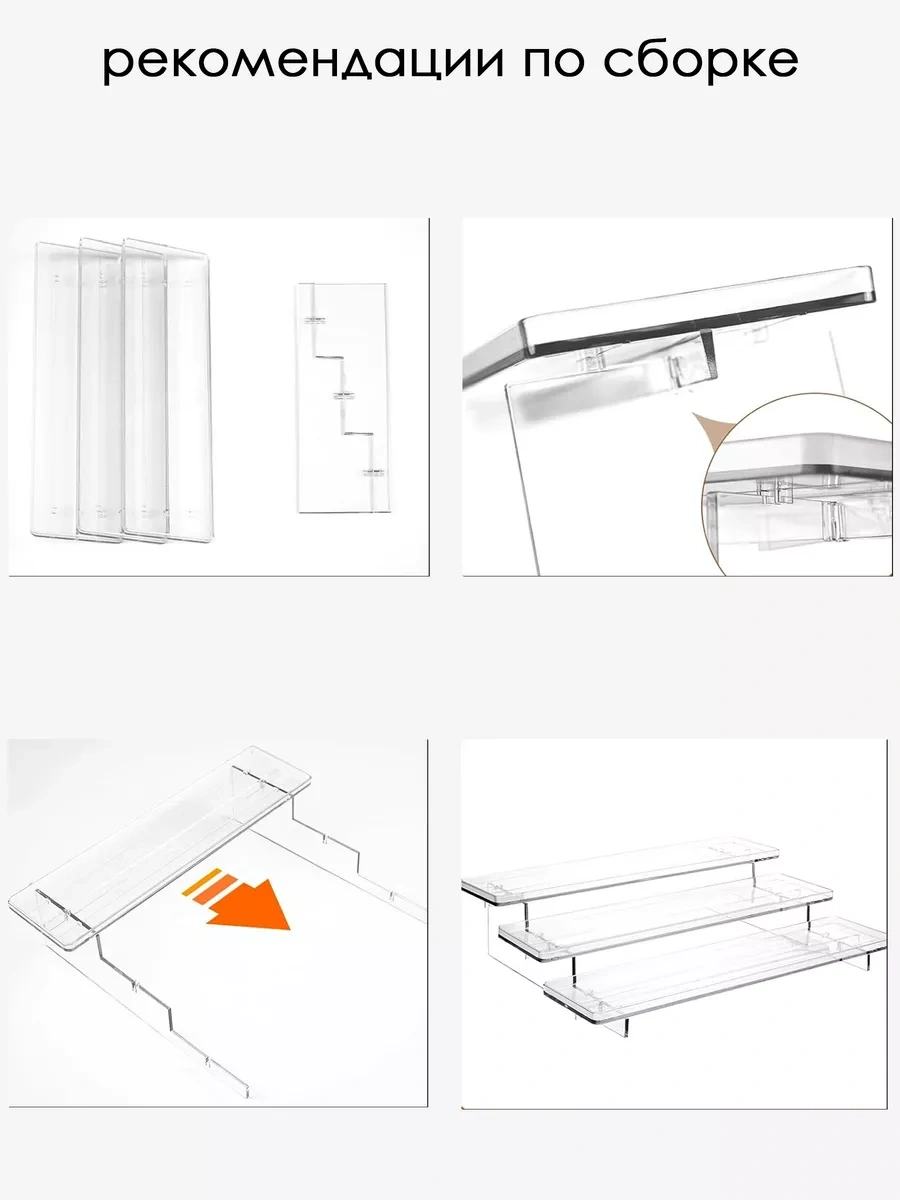 рекомендации по сборке