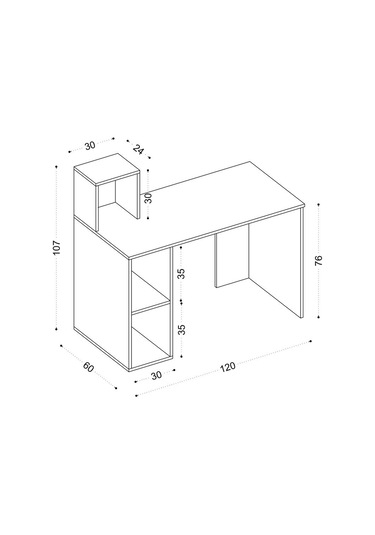 30
24
30
107
76
35
35
60
30
120