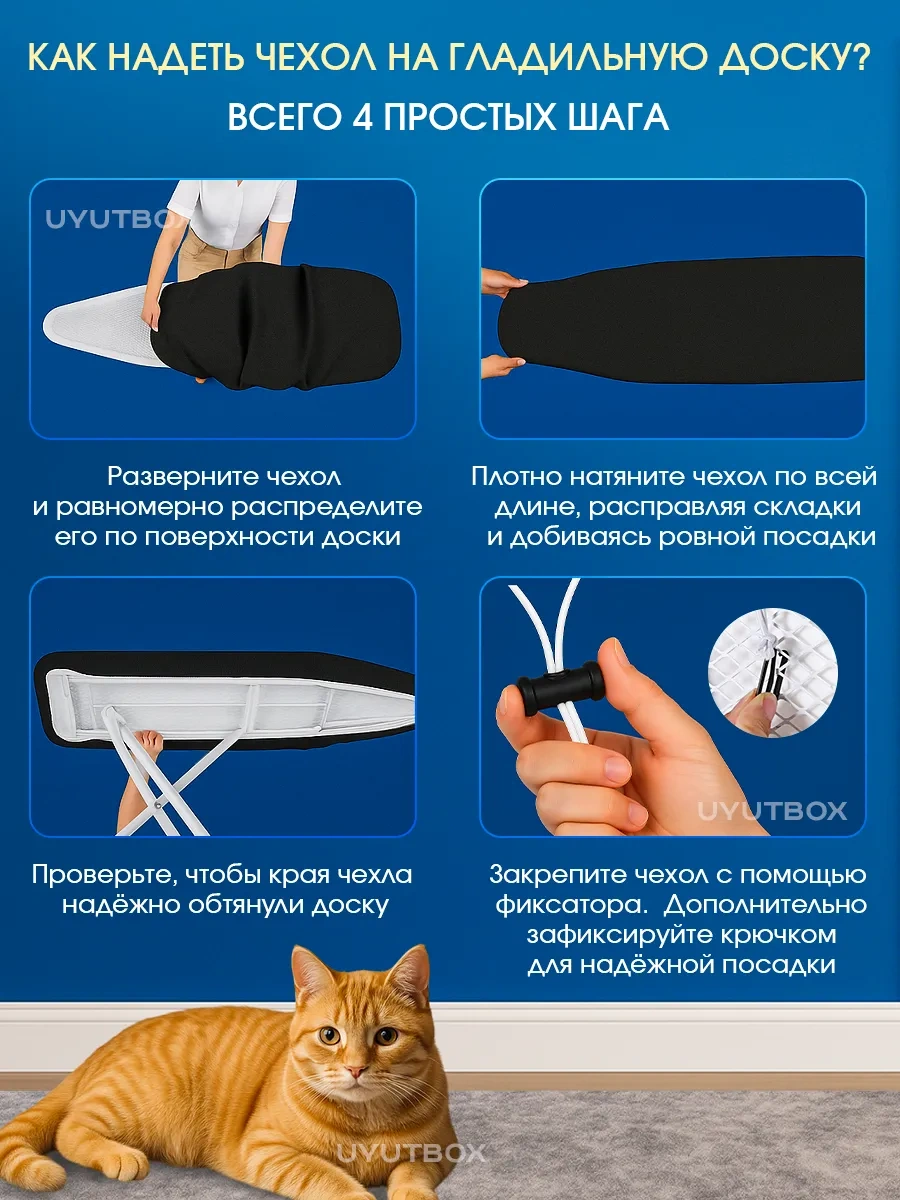 КАК НАДЕТЬ ЧЕХОЛ НА ГЛАДИЛЬНУЮ ДОСКУ?

ВСЕГО 4 ПРОСТЫХ ШАГА

UYUTBOX

Разверните чехол и равномерно распределите его по поверхности доски

Плотно натяните чехол по всей длине, расправляя складки и добиваясь ровной посадки

UYUTBOX

Проверьте, чтобы края чехла надёжно обтянули доску

Закрепите чехол с помощью фиксатора. Дополнительно зафиксируйте крючком для надёжной посадки

UYUTBOX