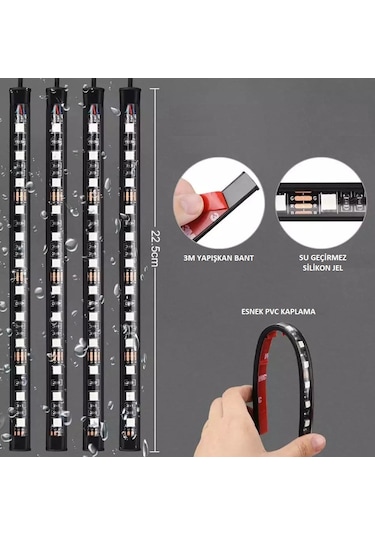 22.5cm

3M YAPIŞKAN BANT

SU GEÇİRMEZ SİLİKON JEL

ESNEK PVC KAPLAMA