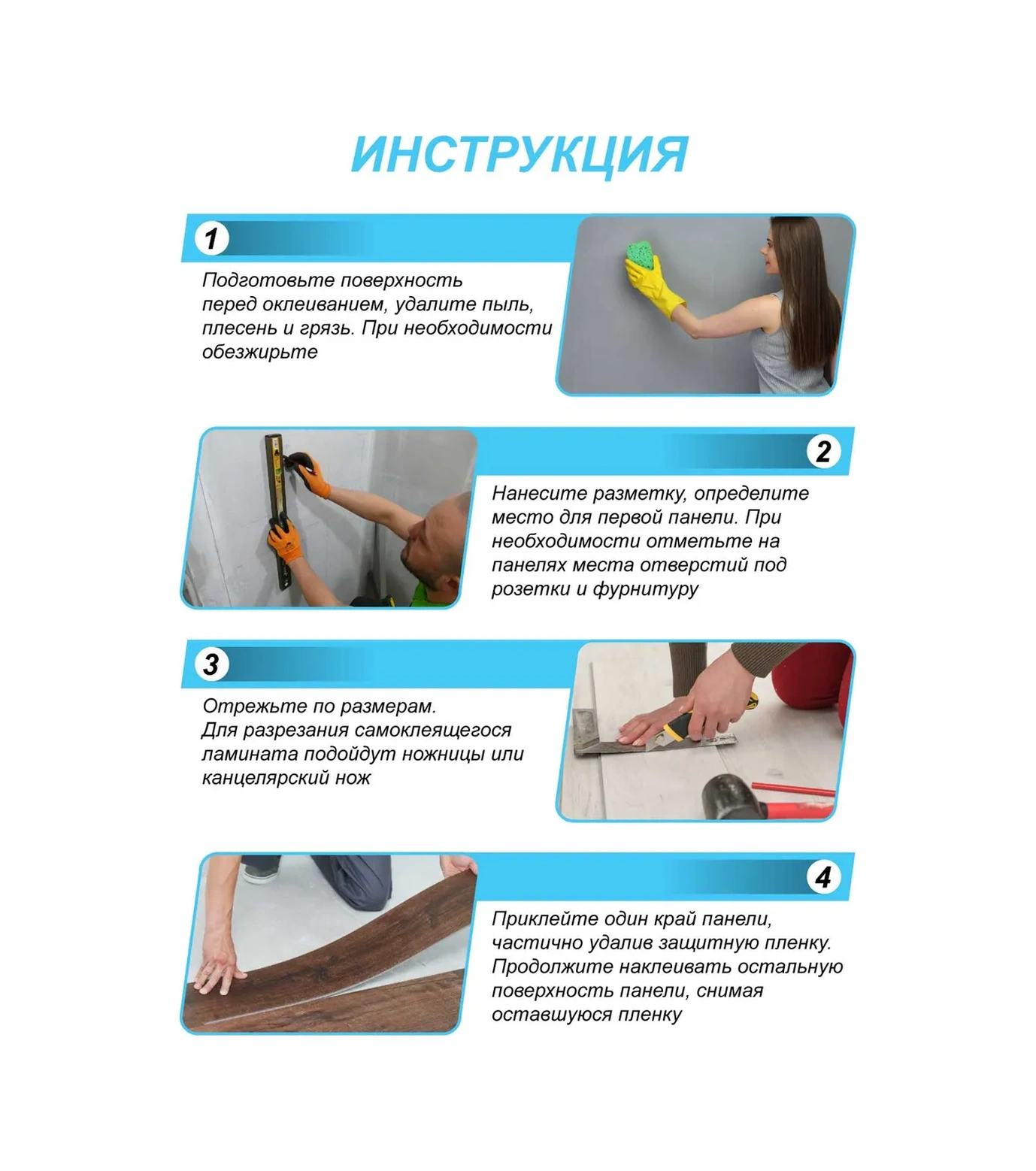 ИНСТРУКЦИЯ

1

Подготовьте поверхность перед оклеиванием, удалите пыль, плесень и грязь. При необходимости обезжирьте

2

Нанесите разметку, определите место для первой панели. При необходимости отметьте на панелях места отверстий под розетки и фурнитуру

3

Отрежьте по размерам. Для разрезания самоклеящегося ламината подойдут ножницы или канцелярский нож

4

Приклейте один край панели, частично удалив защитную пленку. Продолжите наклеивать остальную поверхность панели, снимая оставшуюся пленку