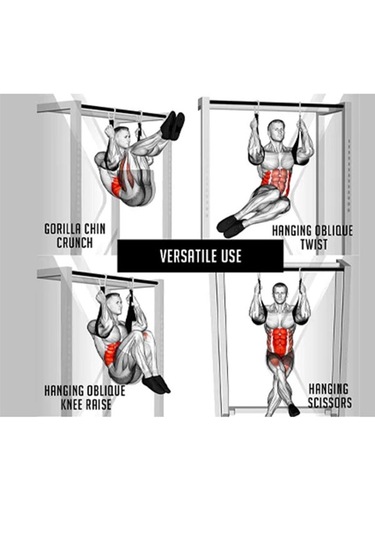 GORILLA CHIN CRUNCH

HANGING OBLIQUE TWIST

VERSATILE USE

HANGING OBLIQUE KNEE RAISE

HANGING SCISSORS