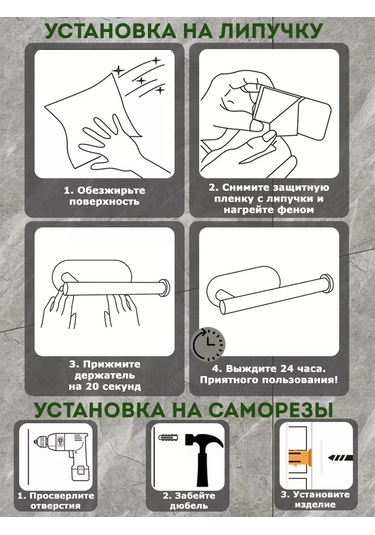 УСТАНОВКА НА ЛИПУЧКУ

1. Обезжирьте поверхность

2. Снимите защитную пленку с липучки и нагрейте феном

3. Прижмите держатель на 20 секунд

4. Выждите 24 часа. Приятного пользования!

УСТАНОВКА НА САМОРЕЗЫ

1. Просверлите отверстия

2. Забейте дюбель

3. Установите изделие