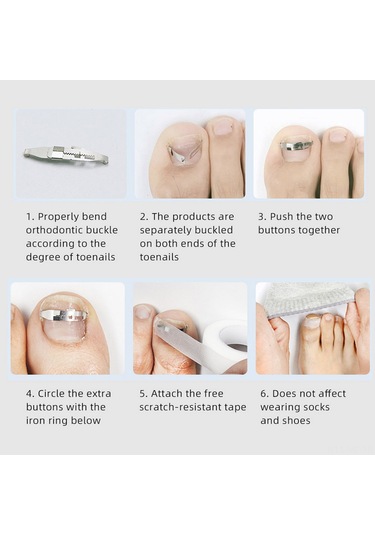 1. Properly bend orthodontic buckle according to the degree of toenails

2. The products are separately buckled on both ends of the toenails

3. Push the two buttons together

4. Circle the extra buttons with the iron ring below

5. Attach the free scratch-resistant tape

6. Does not affect wearing socks and shoes