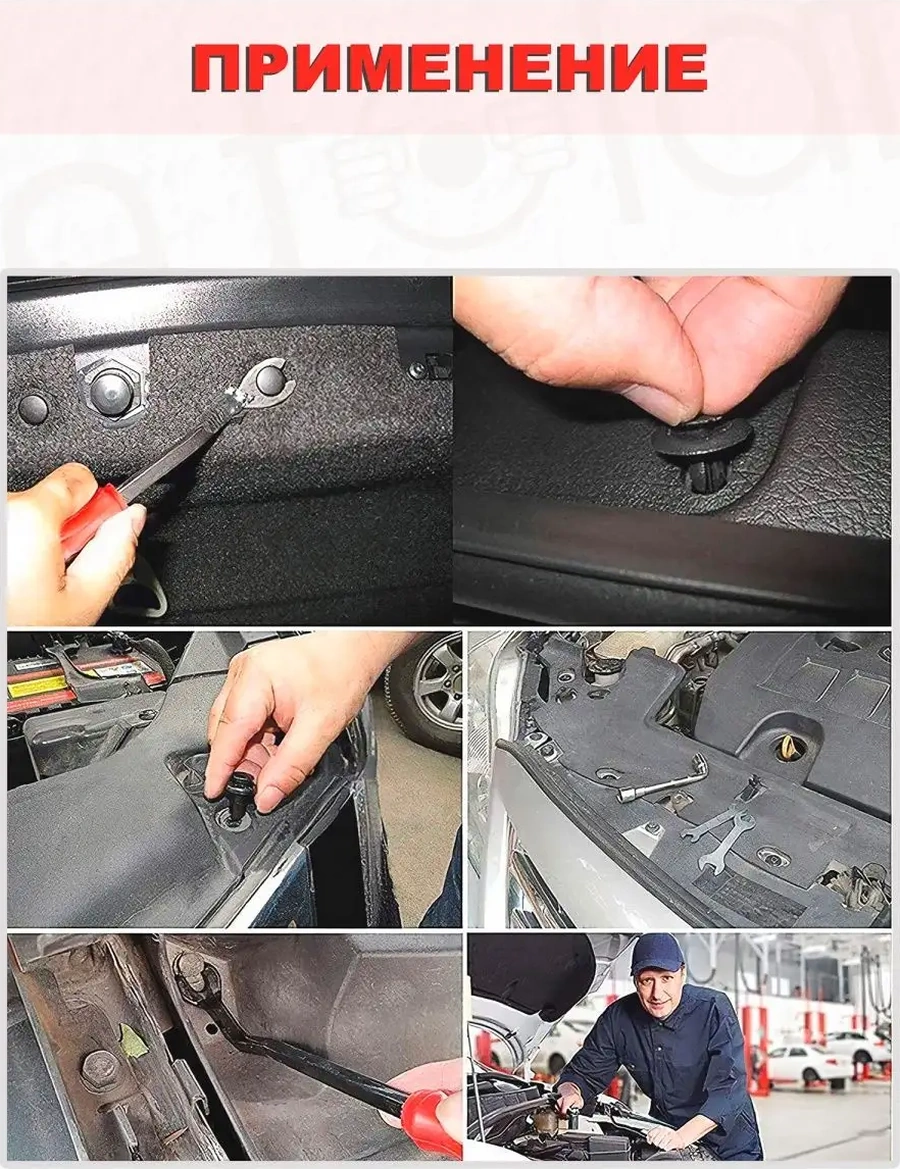 ПРИМЕНЕНИЕ