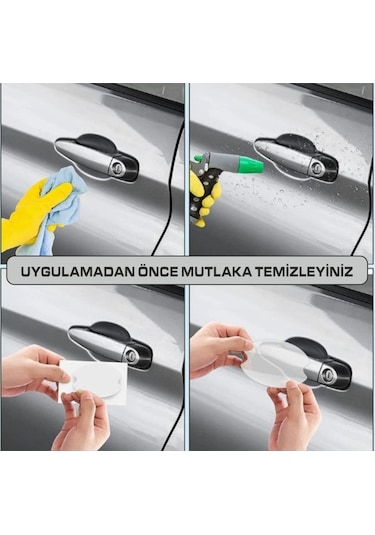 UYGULAMADAN ÖNCE MUTLAKA TEMİZLEYİNİZ