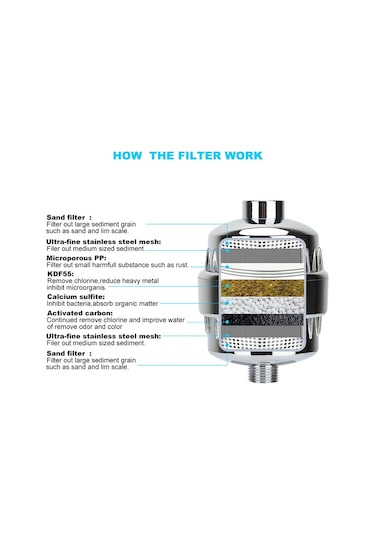 HOW THE FILTER WORK

Sand filter :
Filter out large sediment grain such as sand and lim scale.

Ultra-fine stainless steel mesh:
Filer out medium sized sediment.

Microporous PP:
Filter out small harmfull substance such as rust.

KDF55:
Remove chlorine,reduce heavy metal inhibit microorganis.

Calcium sulfite:
Inhibit bacteria,absorb organic matter

Activated carbon:
Continued remove chlorine and improve water of remove odor and color

Ultra-fine stainless steel mesh:
Filer out medium sized sediment.

Sand filter :
Filter out large sediment grain such as sand and lim scale.