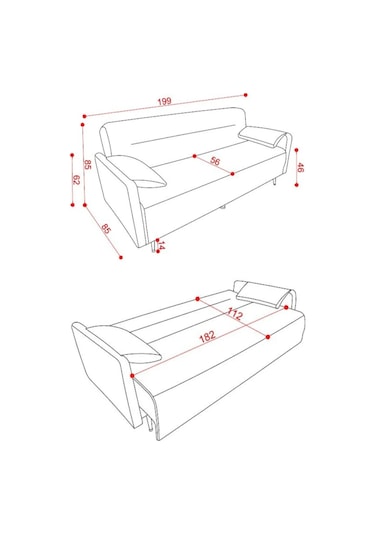 199
85
62
56
46
85
14
112
182