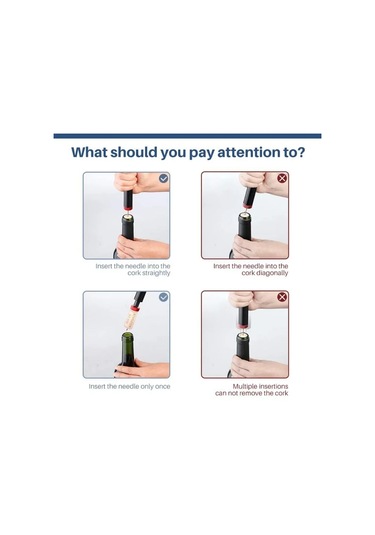 What should you pay attention to?

Insert the needle into the cork straightly

Insert the needle into the cork diagonally

Insert the needle only once

Multiple insertions can not remove the cork