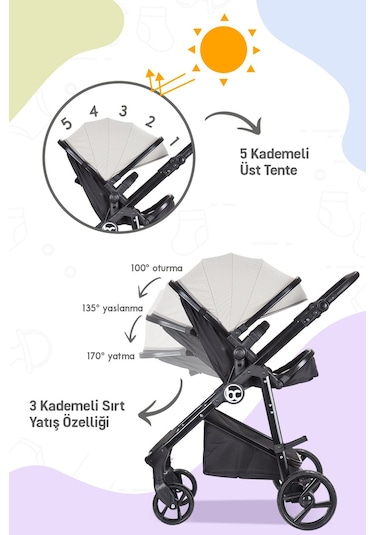 5 4 3 2 1

5 Kademeli
Üst Tente

100° oturma

135° yaslanma

170° yatma

3 Kademeli Sırt
Yatış Özelliği