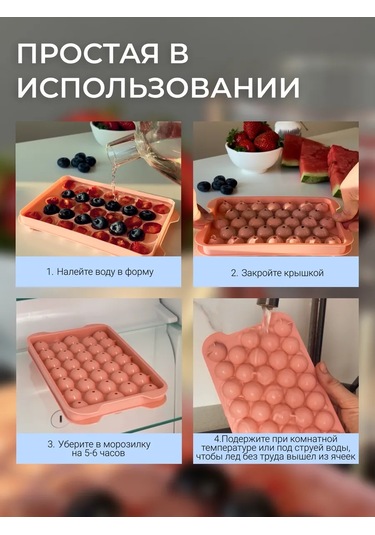 ПРОСТАЯ В ИСПОЛЬЗОВАНИИ

1. Налейте воду в форму

2. Закройте крышкой

3. Уберите в морозилку на 5-6 часов

4.Подержите при комнатной температуре или под струей воды, чтобы лед без труда вышел из ячеек