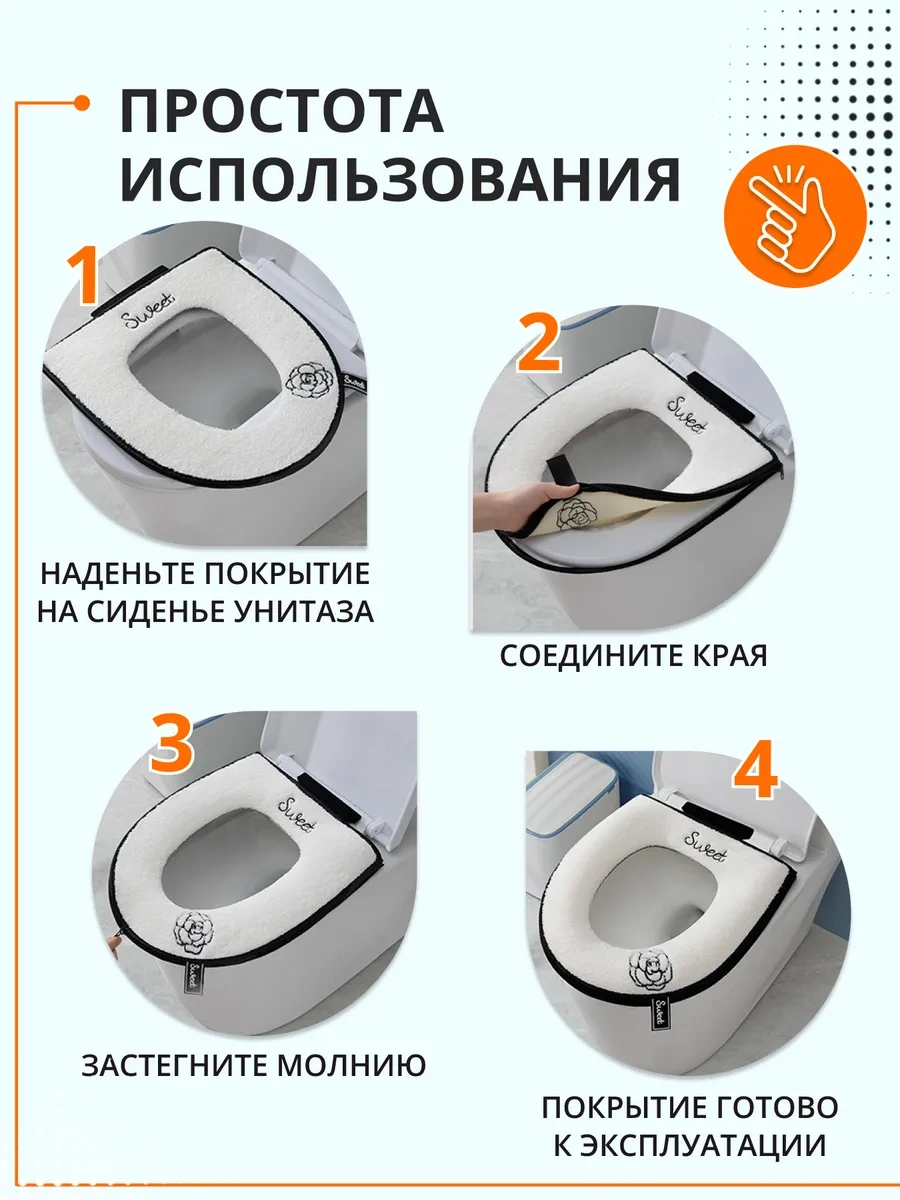 ПРОСТОТА ИСПОЛЬЗОВАНИЯ

1

Sweet

Sweet

НАДЕНЬТЕ ПОКРЫТИЕ НА СИДЕНЬЕ УНИТАЗА

2

Sweet

СОЕДИНИТЕ КРАЯ

3

Sweet

Sweet

ЗАСТЕГНИТЕ МОЛНИЮ

4

Sweet

Sweet

ПОКРЫТИЕ ГОТОВО К ЭКСПЛУАТАЦИИ