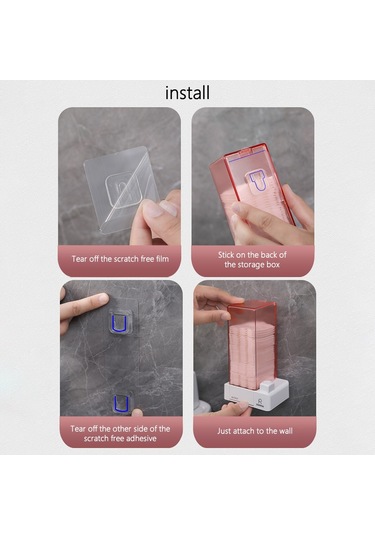 install

Tear off the scratch free film

Stick on the back of the storage box

Tear off the other side of the scratch free adhesive

Just attach to the wall