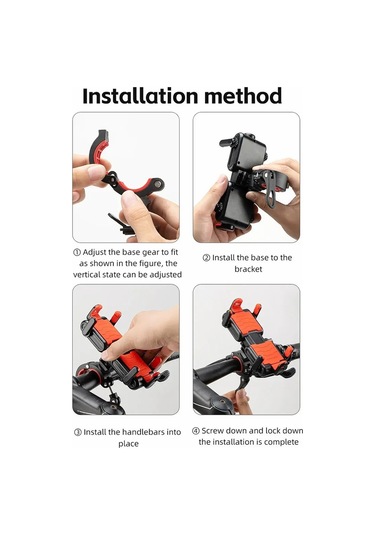 Installation method

① Adjust the base gear to fit as shown in the figure, the vertical state can be adjusted

② Install the base to the bracket

③ Install the handlebars into place

④ Screw down and lock down the installation is complete