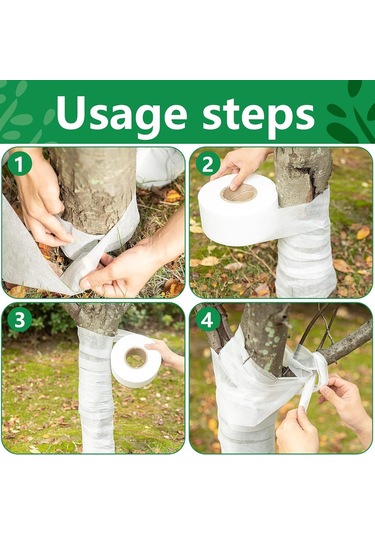 Usage steps

1

2

3

4