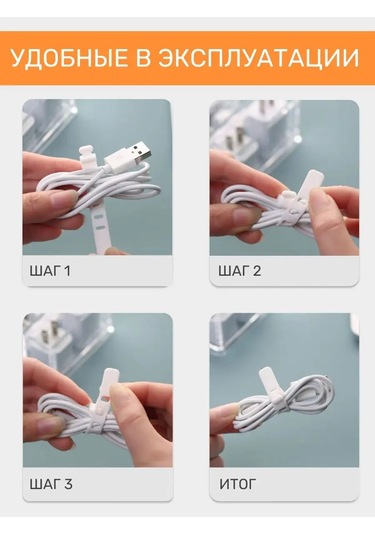 УДОБНЫЕ В ЭКСПЛУАТАЦИИ

ШАГ 1

ШАГ 2

ШАГ 3

ИТОГ