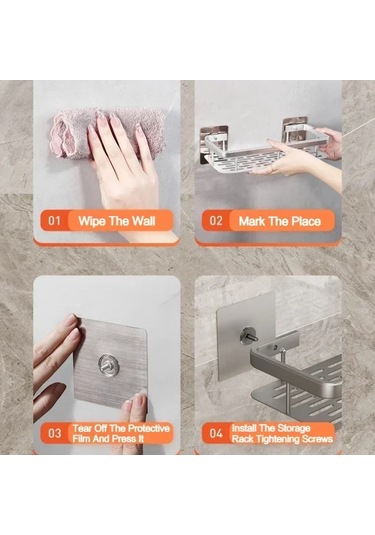 01 Wipe The Wall

02 Mark The Place

03 Tear Off The Protective Film And Press It

04 Install The Storage Rack Tightening Screws