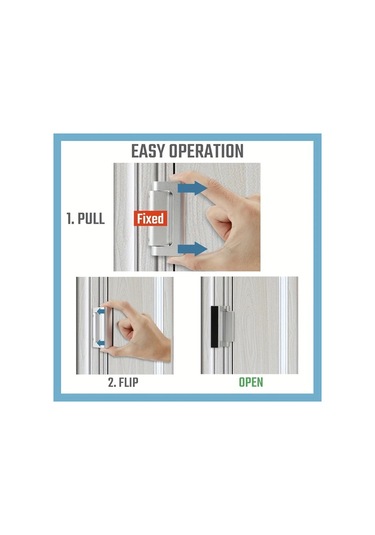 EASY OPERATION

1. PULL

Fixed

2. FLIP

OPEN