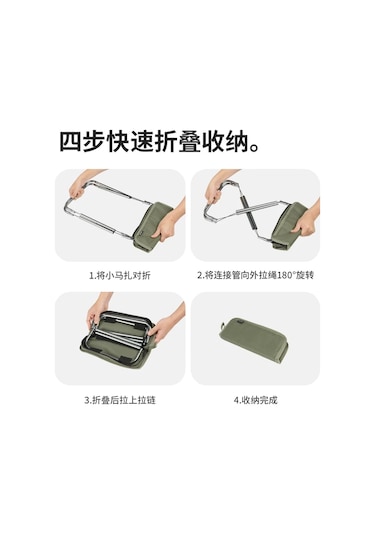 四步快速折叠收纳。

1.将小马扎对折

2.将连接管向外拉绳180°旋转

3.折叠后拉上拉链

4.收纳完成