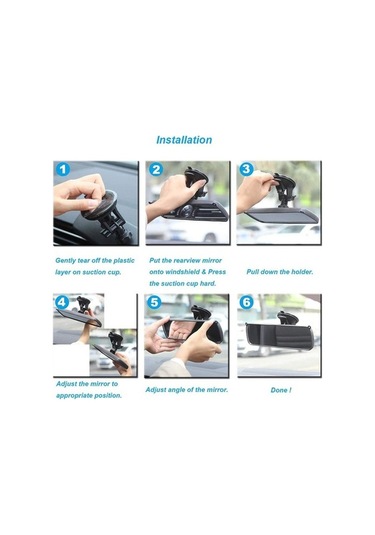 Installation

1

2

3

Gently tear off the plastic layer on suction cup.

Put the rearview mirror onto windshield & Press the suction cup hard.

Pull down the holder.

4

5

6

Adjust the mirror to appropriate position.

Adjust angle of the mirror.

Done !