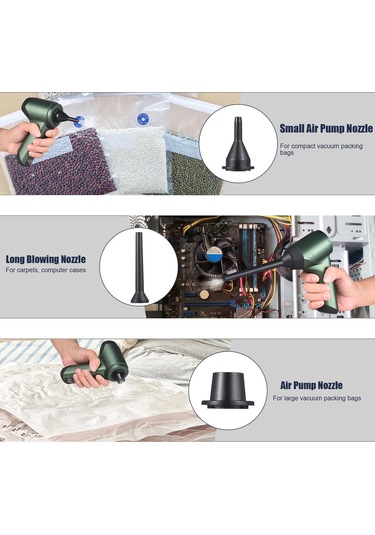 Small Air Pump Nozzle
For compact vacuum packing bags

Long Blowing Nozzle
For carpets, computer cases

Air Pump Nozzle
For large vacuum packing bags